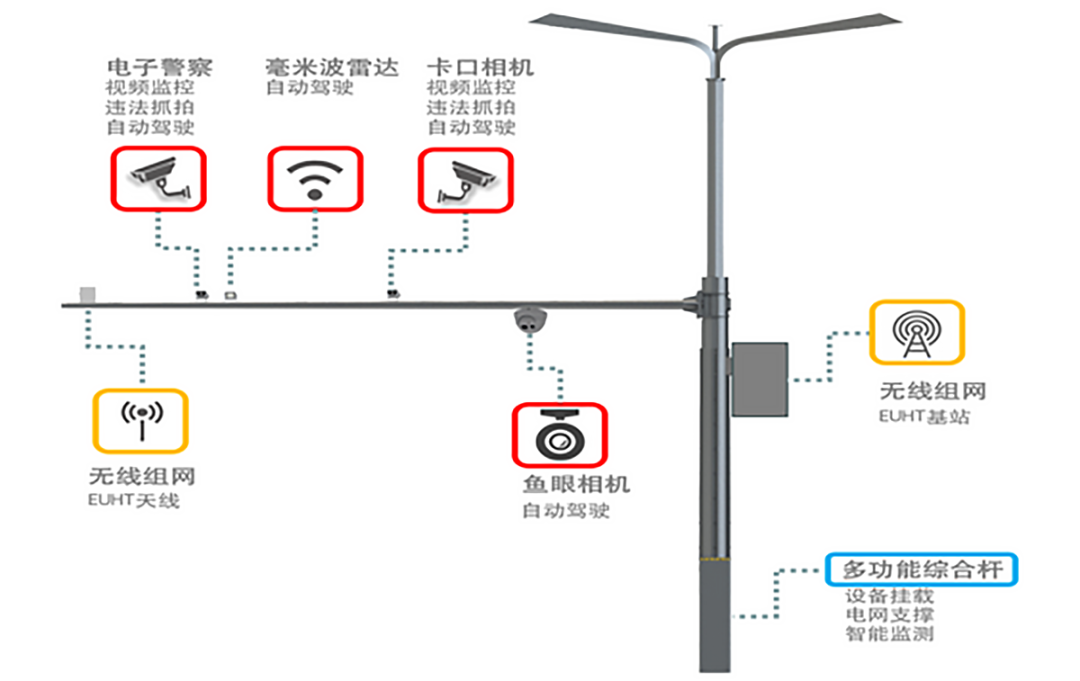 电子警察
视频监控
违法抓拍
自动驾驶

毫米波雷达
自动驾驶

卡口相机
视频监控
违法抓拍
自动驾驶

无线组网
EUHT天线

鱼眼相机
自动驾驶

无线组网
EUHT基站

多功能综合杆
设备挂载
电网支撑
智能监测